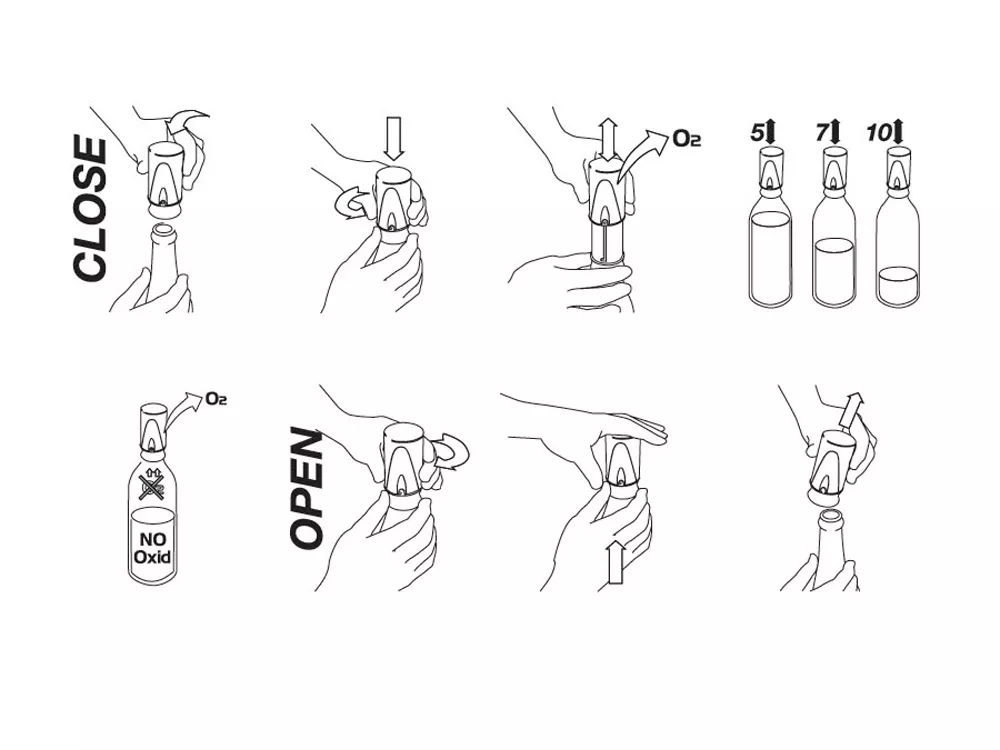 CLOSE

$O_2$

5 7 10

$O_2$

NO Oxid

OPEN