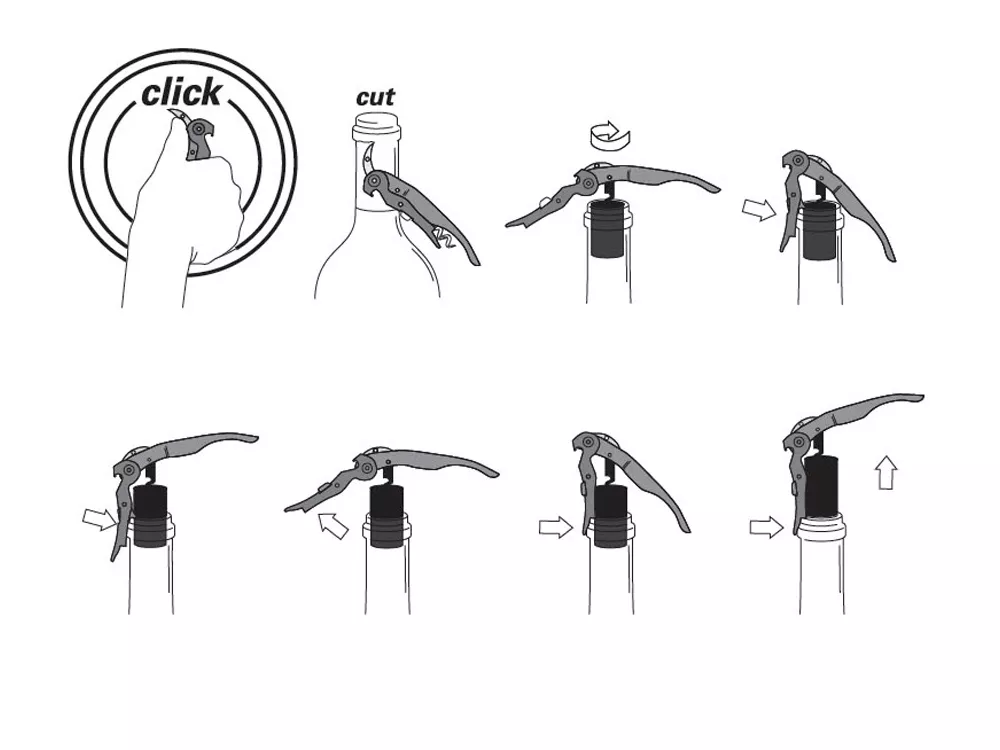 click

cut