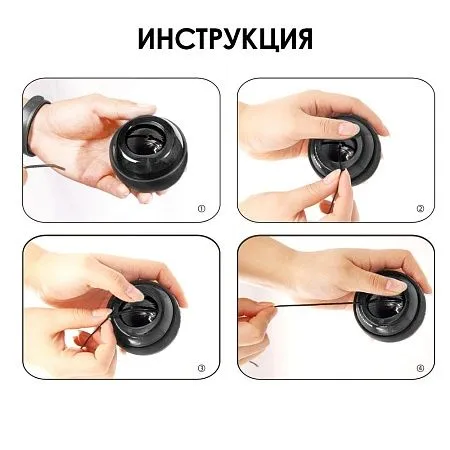 ИНСТРУКЦИЯ

①

②

③

④