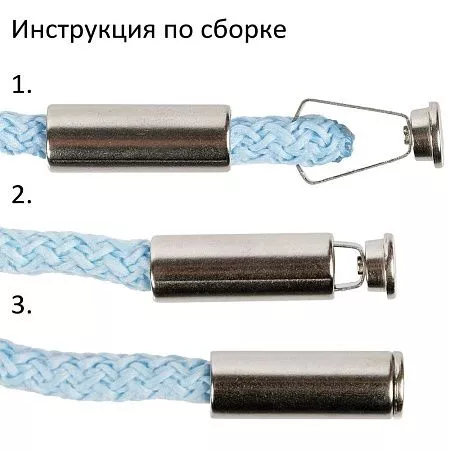 Инструкция по сборке

1.

2.

3.